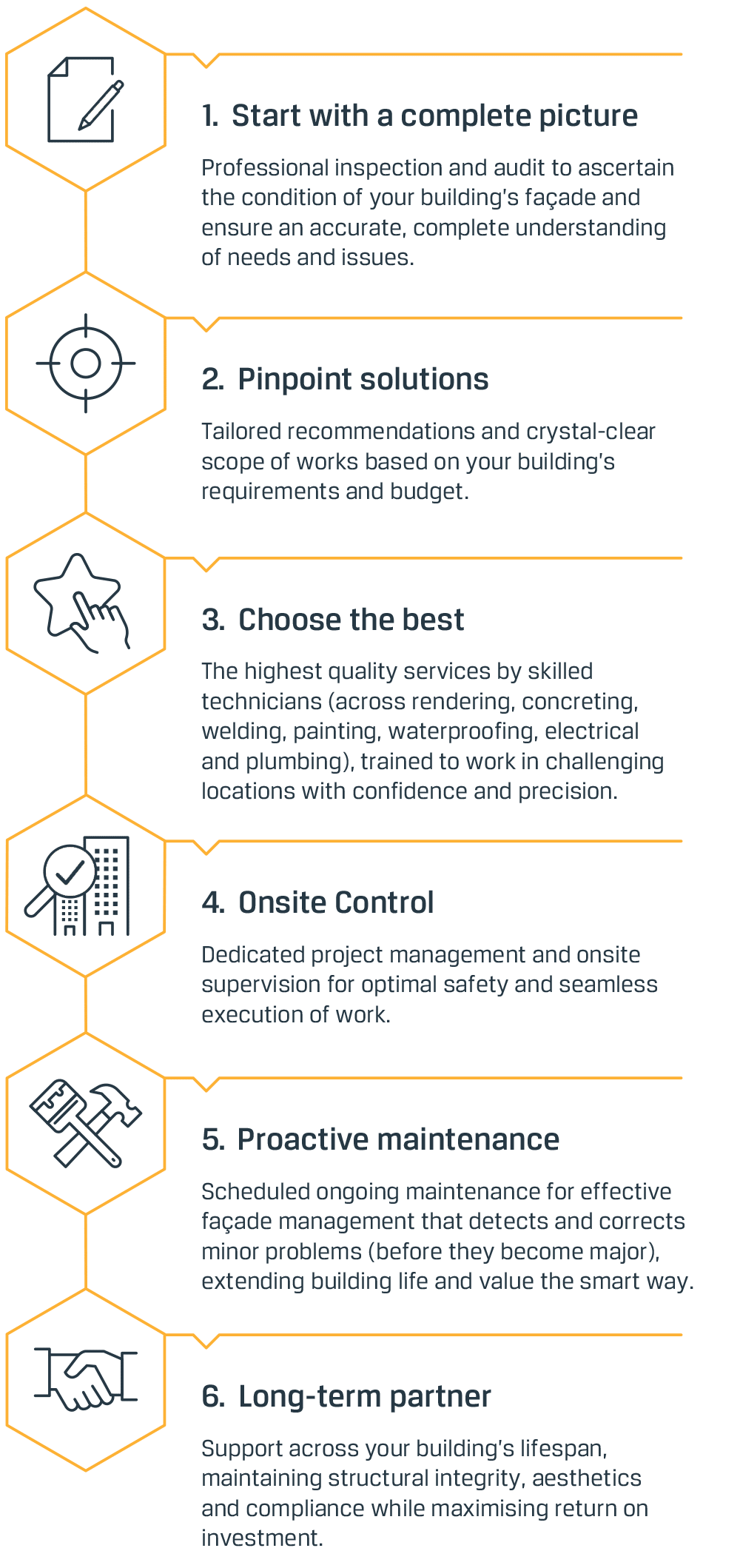 1. Start with a complete picture

Professional inspection and audit to ascertain the condition of your building's façade and ensure an accurate, complete understanding of needs and issues.

2. Pinpoint solutions

Tailored recommendations and crystal-clear scope of works based on your building's requirements and budget.

3. Choose the best

The highest quality services by skilled technicians (across rendering, concreting, welding, painting, waterproofing, electrical and plumbing), trained to work in challenging locations with confidence and precision.

4. Onsite Control

Dedicated project management and onsite supervision for optimal safety and seamless execution of work.

5. Proactive maintenance

Scheduled ongoing maintenance for effective façade management that detects and corrects minor problems (before they become major), extending building life and value the smart way.

6. Long-term partner

Support across your building's lifespan, maintaining structural integrity, aesthetics and compliance while maximising return on investment.