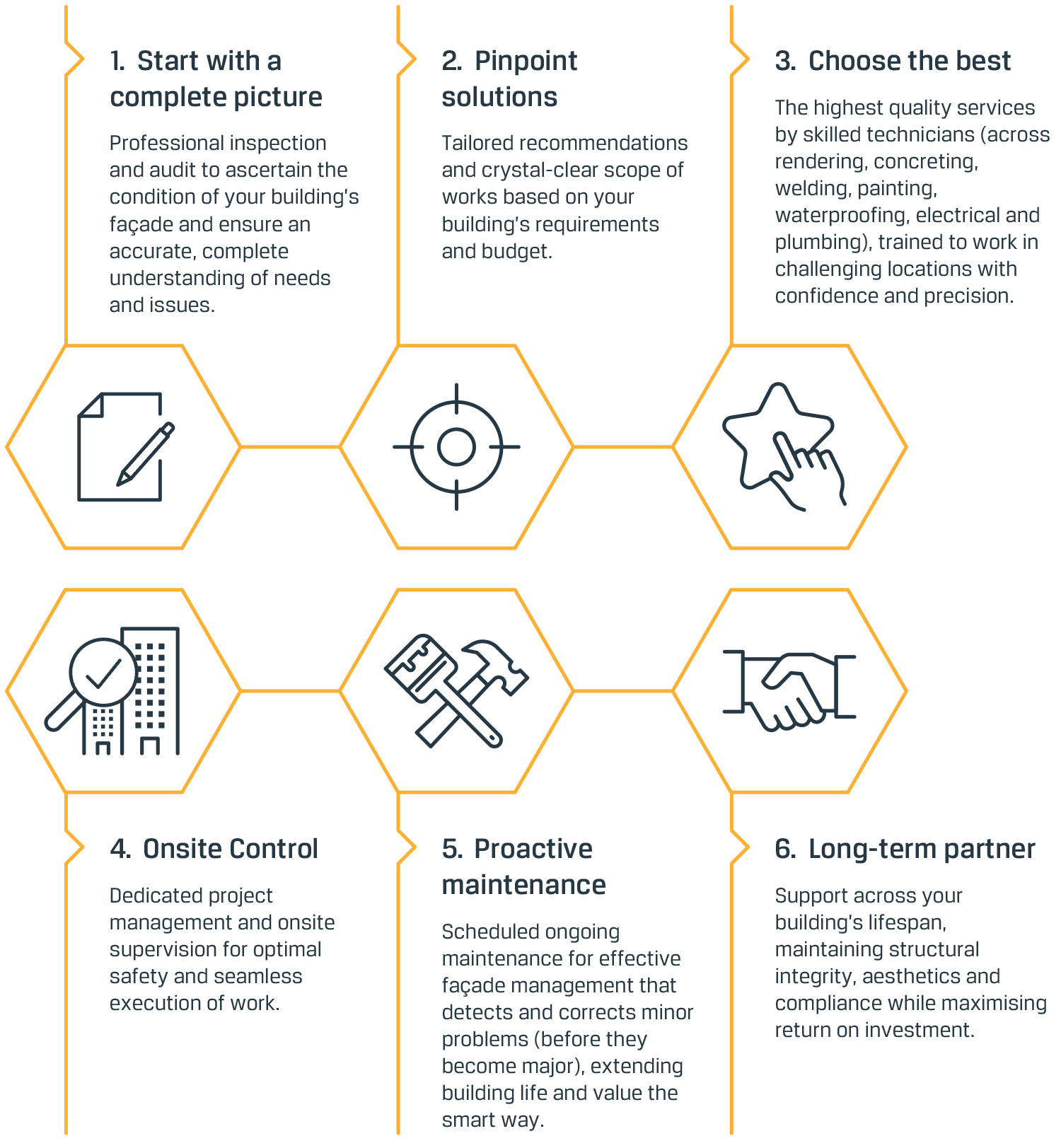 1. Start with a complete picture

Professional inspection and audit to ascertain the condition of your building's façade and ensure an accurate, complete understanding of needs and issues.

2. Pinpoint solutions

Tailored recommendations and crystal-clear scope of works based on your building's requirements and budget.

3. Choose the best

The highest quality services by skilled technicians (across rendering, concreting, welding, painting, waterproofing, electrical and plumbing), trained to work in challenging locations with confidence and precision.

4. Onsite Control

Dedicated project management and onsite supervision for optimal safety and seamless execution of work.

5. Proactive maintenance

Scheduled ongoing maintenance for effective façade management that detects and corrects minor problems (before they become major), extending building life and value the smart way.

6. Long-term partner

Support across your building's lifespan, maintaining structural integrity, aesthetics and compliance while maximising return on investment.